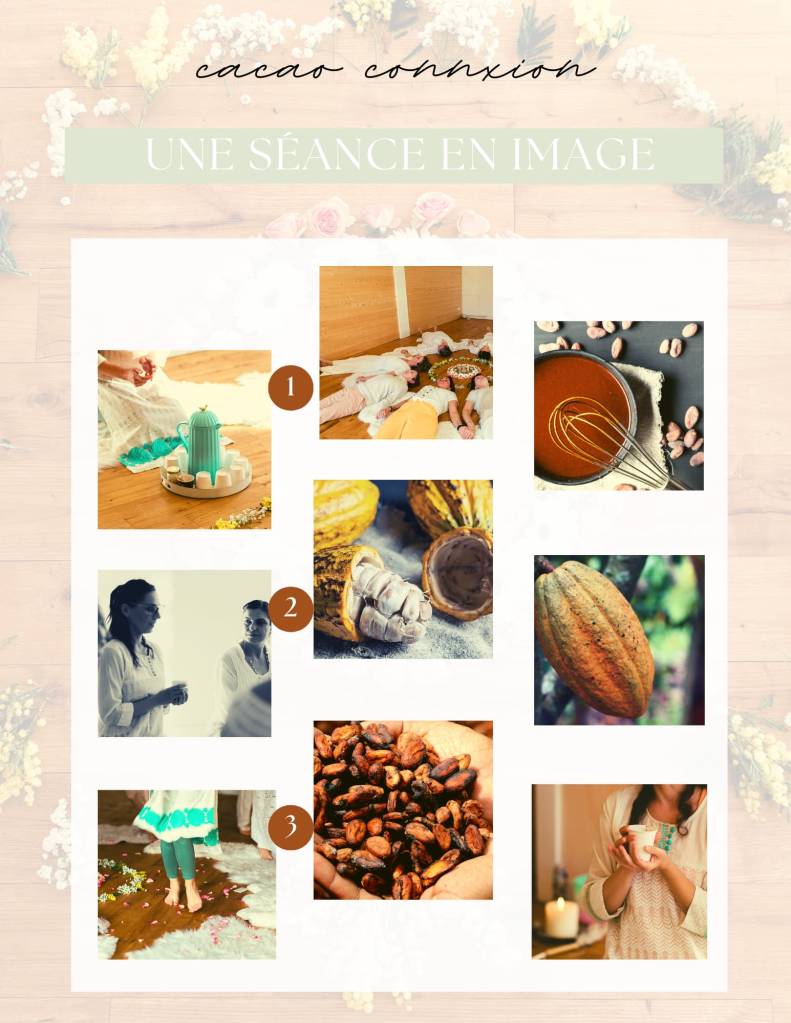 cacao connxion

UNE SÉANCE EN IMAGE

1

2

3